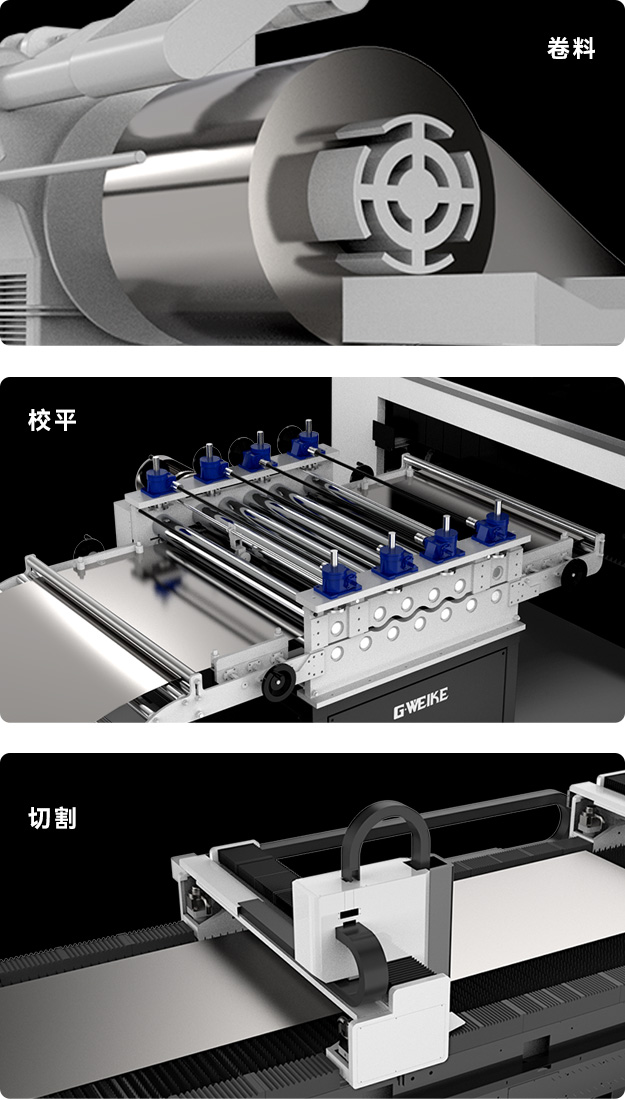 卷料

校平

G·WEIKE

切割