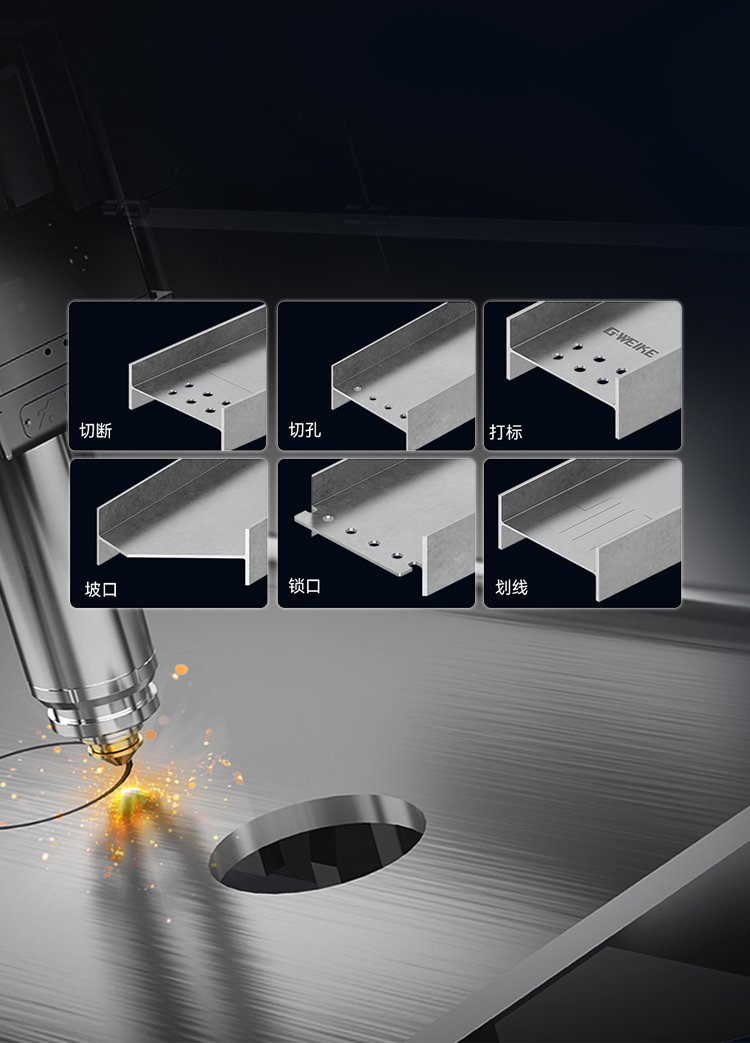 切断

切孔

GWEIKE
打标

坡口

锁口

划线